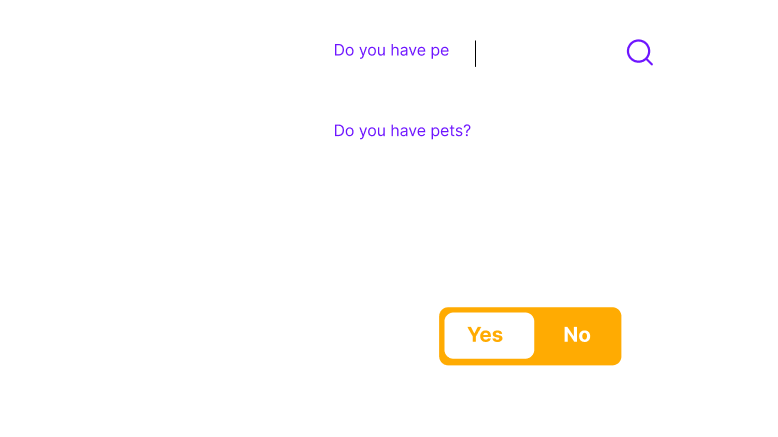 Do you have pe

Do you have pets?

Yes No